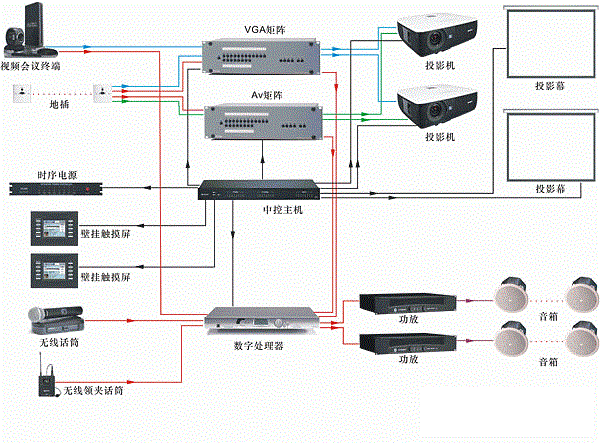 视频会议终端
VGA矩阵
投影机
投影幕
地插
Av矩阵
投影机
投影幕
时序电源
中控主机
壁挂触摸屏
壁挂触摸屏
无线话筒
数字处理器
功放
音箱
功放
音箱
无线领夹话筒